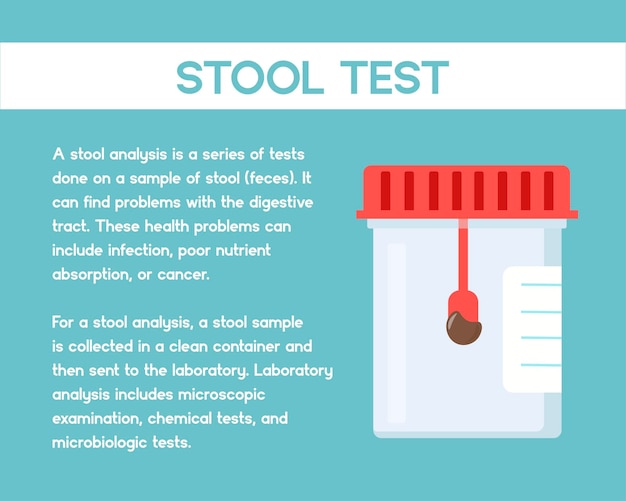 STOOL TEST

A stool analysis is a series of tests done on a sample of stool (feces). It can find problems with the digestive tract. These health problems can include infection, poor nutrient absorption, or cancer.

For a stool analysis, a stool sample is collected in a clean container and then sent to the laboratory. Laboratory analysis includes microscopic examination, chemical tests, and microbiologic tests.